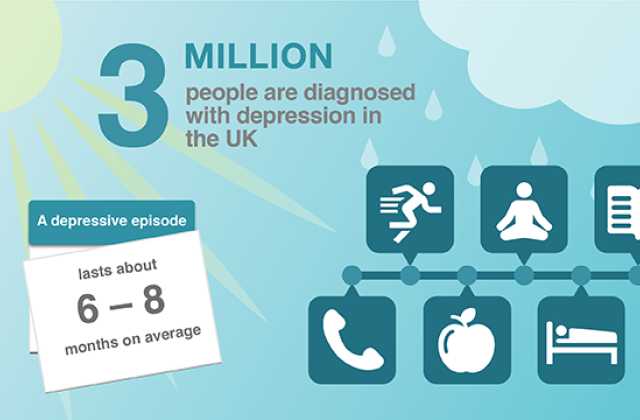 3 MILLION
people are diagnosed with depression in the UK

A depressive episode
lasts about
6 – 8
months on average