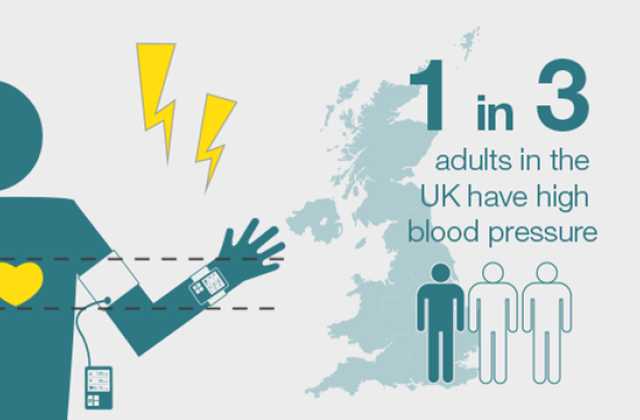 1 in 3
adults in the UK have high blood pressure