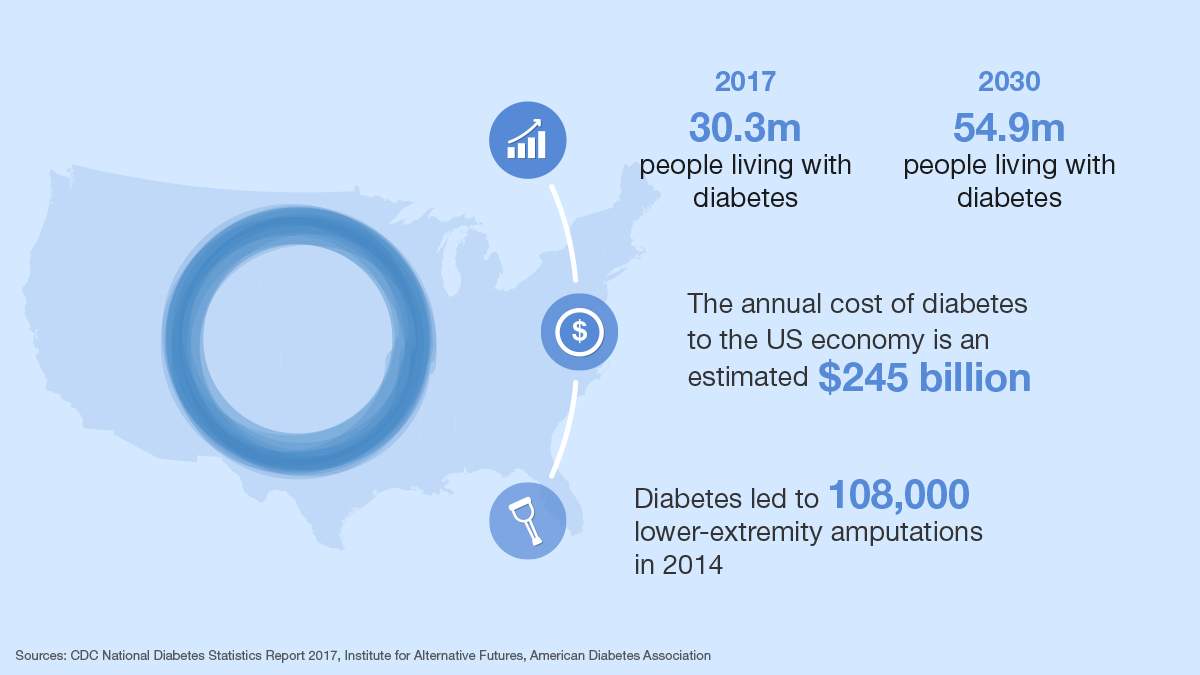 2017
30.3m
people living with diabetes

2030
54.9m
people living with diabetes

The annual cost of diabetes to the US economy is an estimated $245 billion

Diabetes led to 108,000 lower-extremity amputations in 2014

Sources: CDC National Diabetes Statistics Report 2017, Institute for Alternative Futures, American Diabetes Association